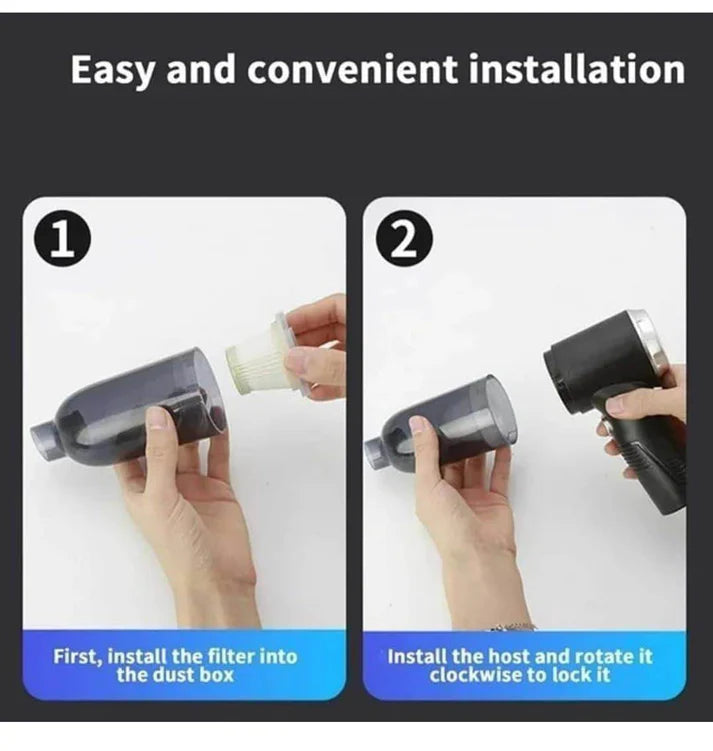 Easy and convenient installation

1

First, install the filter into the dust box

2

Install the host and rotate it clockwise to lock it